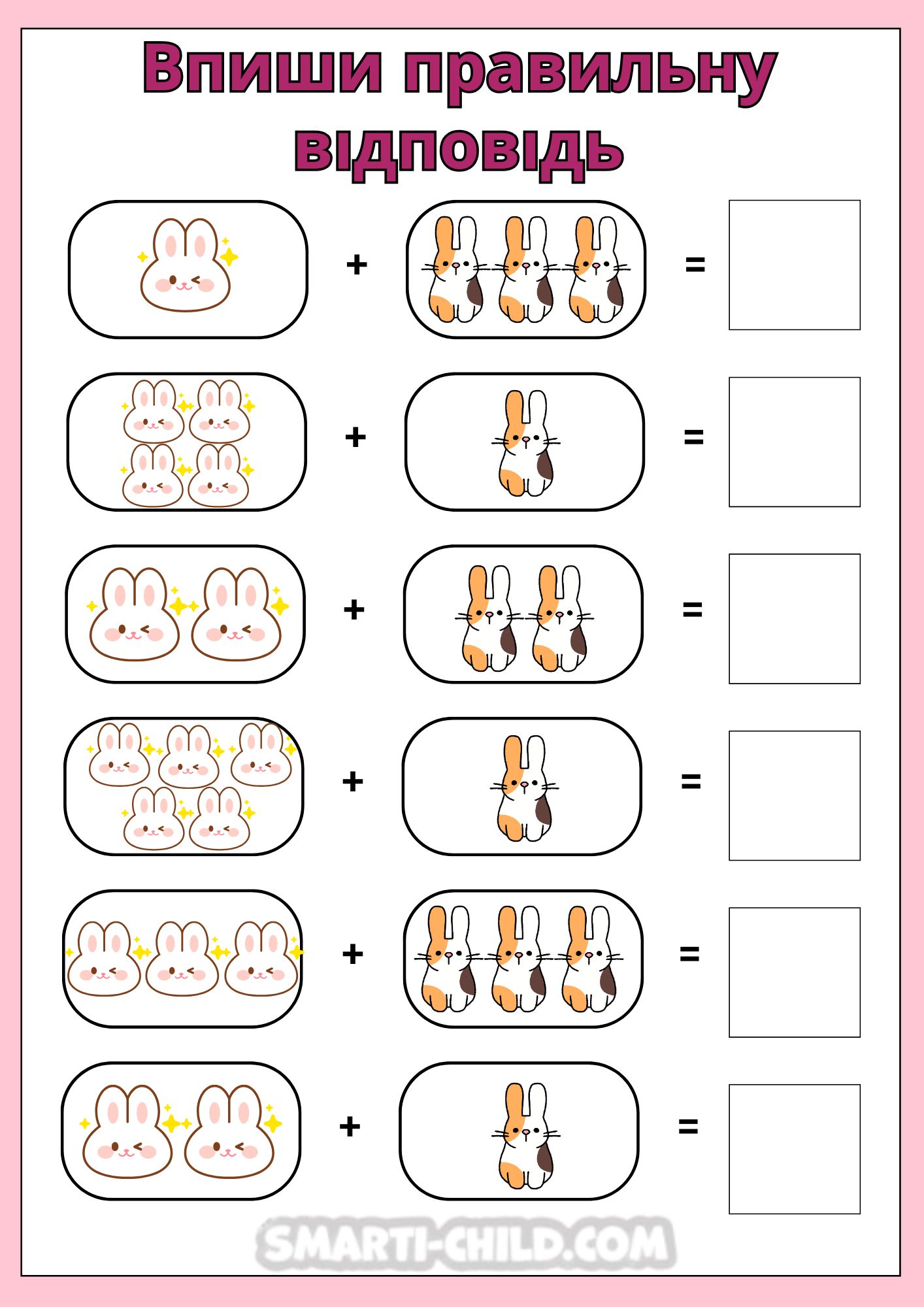 Впиши правильну відповідь

+ =

+ =

+ =

+ =

+ =

+ =

SMARTI-CHILD.COM