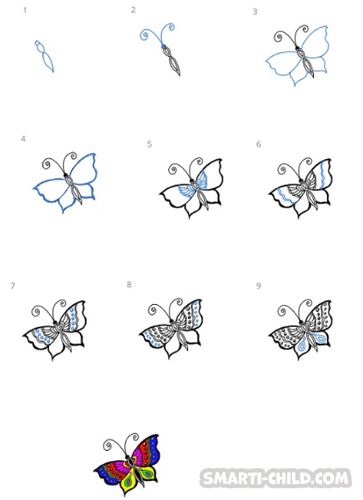 1

2

3

4

5

6

7

8

9

SMARTI-CHILD.COM